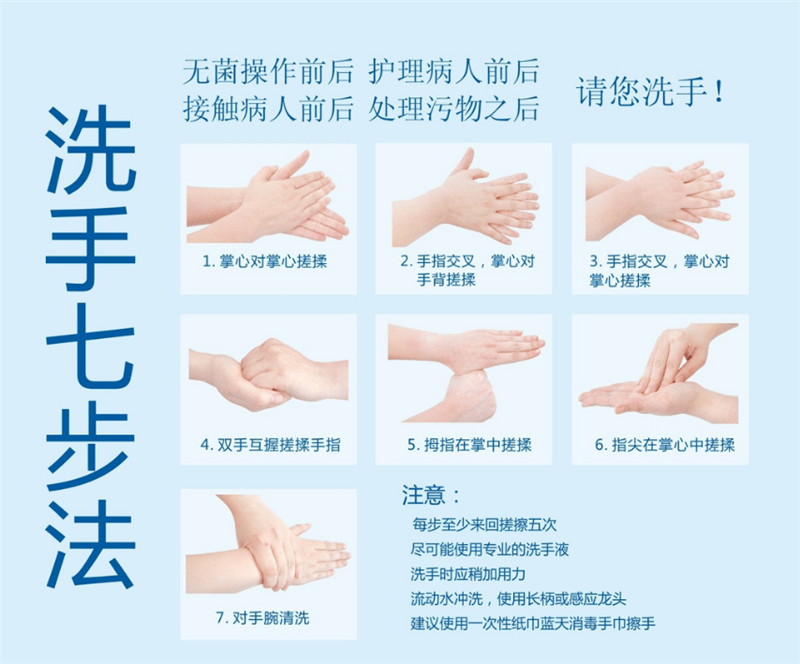 洗手七步法

无菌操作前后 护理病人前后
接触病人前后 处理污物之后

请您洗手！

1. 掌心对掌心搓揉

2. 手指交叉，掌心对手背搓揉

3. 手指交叉，掌心对掌心搓揉

4. 双手互握搓揉手指

5. 拇指在掌中搓揉

6. 指尖在掌心中搓揉

7. 对手腕清洗

注意：
每步至少来回搓擦五次
尽可能使用专业的洗手液
洗手时应稍加用力
流动水冲洗，使用长柄或感应龙头
建议使用一次性纸巾蓝天消毒手巾擦手